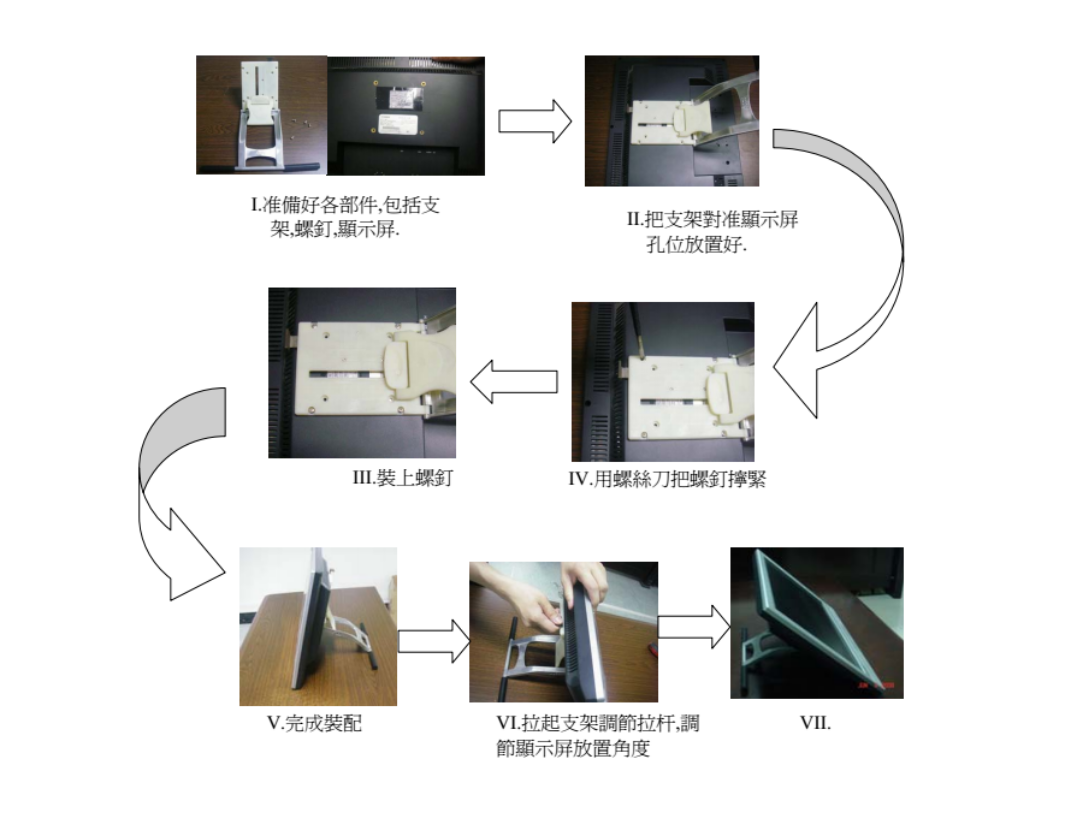 I.准備好各部件,包括支架,螺釘,顯示屏.

II.把支架對准顯示屏孔位放置好.

III.裝上螺釘

IV.用螺絲刀把螺釘擰緊

V.完成裝配

VI.拉起支架調節拉杆,調節顯示屏放置角度

VII.